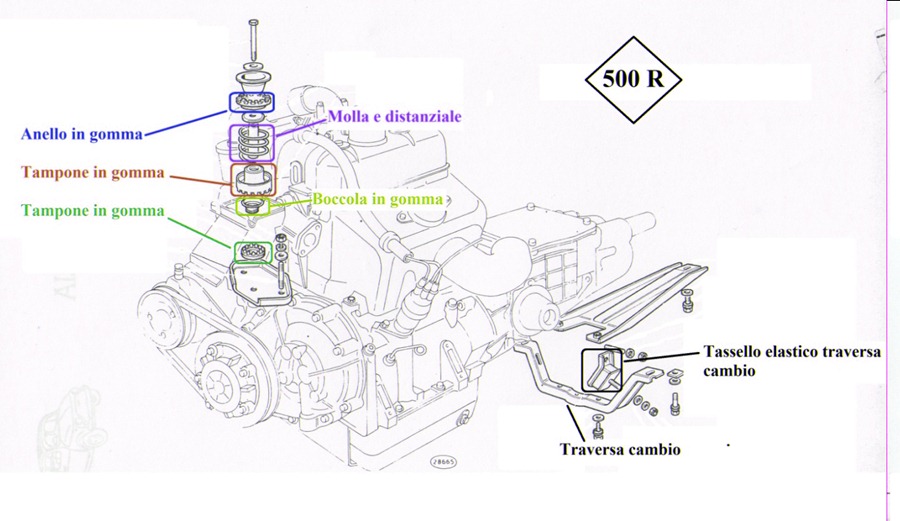 500 R

Anello in gomma

Molla e distanziale

Tampone in gomma

Boccola in gomma

Tampone in gomma

Tassello elastico traversa cambio

Traversa cambio

28665